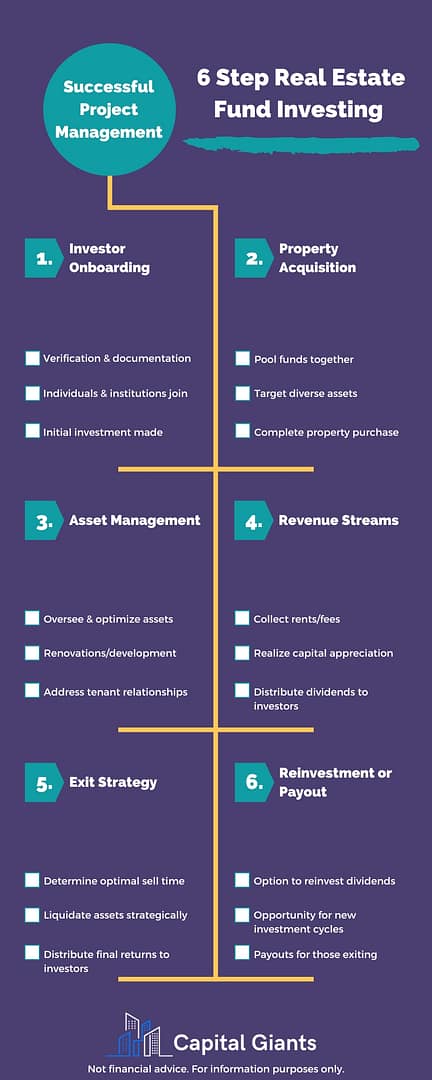 Successful Project Management

6 Step Real Estate Fund Investing

1. Investor Onboarding

Verification & documentation

Individuals & institutions join

Initial investment made

2. Property Acquisition

Pool funds together

Target diverse assets

Complete property purchase

3. Asset Management

Oversee & optimize assets

Renovations/development

Address tenant relationships

4. Revenue Streams

Collect rents/fees

Realize capital appreciation

Distribute dividends to investors

5. Exit Strategy

Determine optimal sell time

Liquidate assets strategically

Distribute final returns to investors

6. Reinvestment or Payout

Option to reinvest dividends

Opportunity for new investment cycles

Payouts for those exiting

Capital Giants

Not financial advice. For information purposes only.